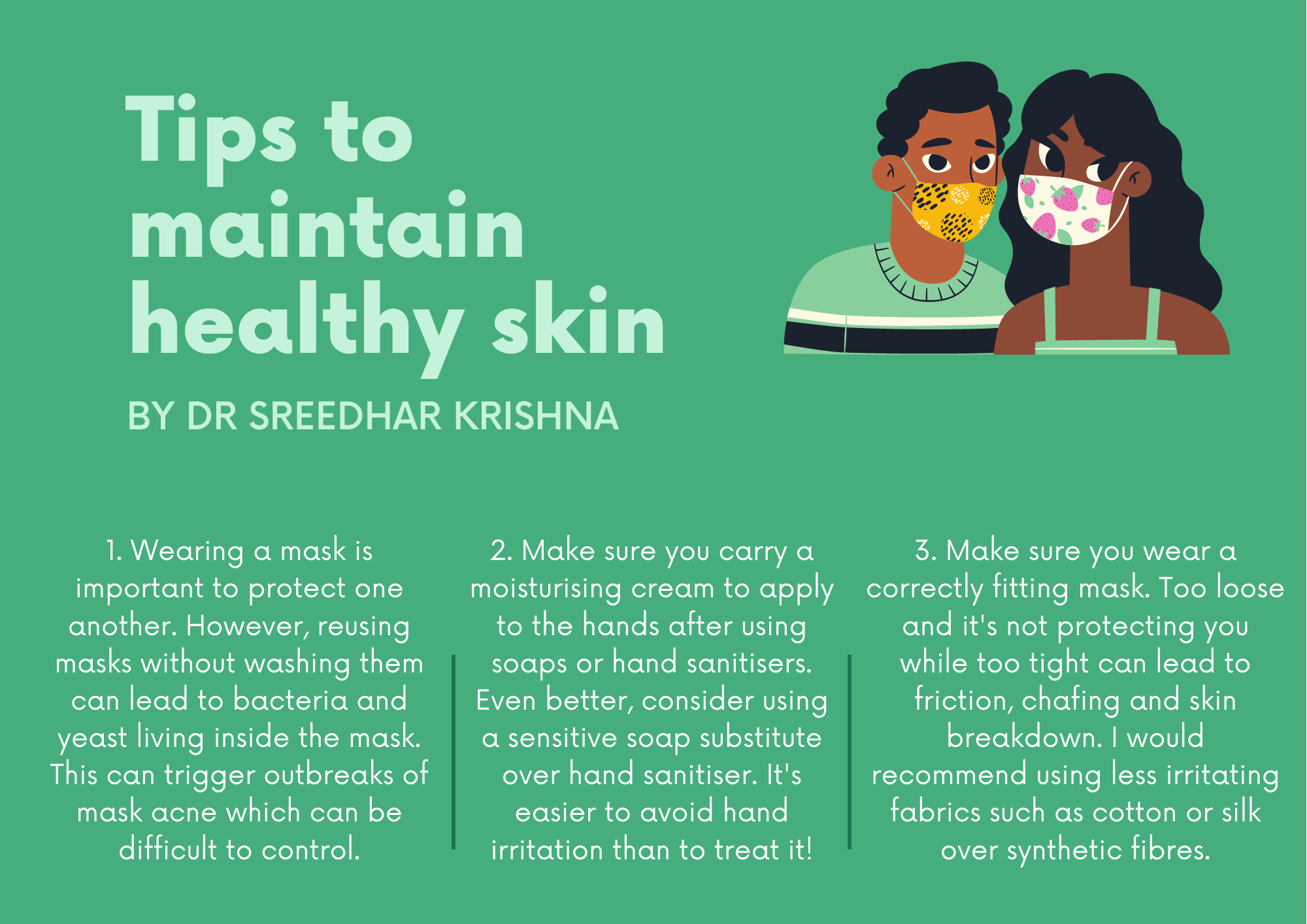 Tips to maintain healthy skin

BY DR SREEDHAR KRISHNA

1. Wearing a mask is important to protect one another. However, reusing masks without washing them can lead to bacteria and yeast living inside the mask. This can trigger outbreaks of mask acne which can be difficult to control.

2. Make sure you carry a moisturising cream to apply to the hands after using soaps or hand sanitisers. Even better, consider using a sensitive soap substitute over hand sanitiser. It's easier to avoid hand irritation than to treat it!

3. Make sure you wear a correctly fitting mask. Too loose and it's not protecting you while too tight can lead to friction, chafing and skin breakdown. I would recommend using less irritating fabrics such as cotton or silk over synthetic fibres.